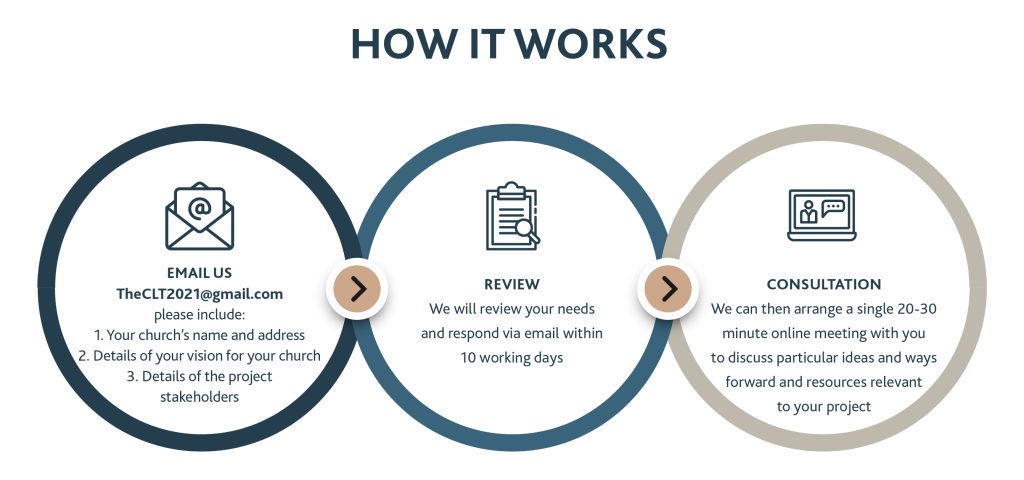 HOW IT WORKS

EMAIL US
TheCLT2021@gmail.com
please include:
1. Your church's name and address
2. Details of your vision for your church
3. Details of the project stakeholders

REVIEW
We will review your needs and respond via email within 10 working days

CONSULTATION
We can then arrange a single 20-30 minute online meeting with you to discuss particular ideas and ways forward and resources relevant to your project